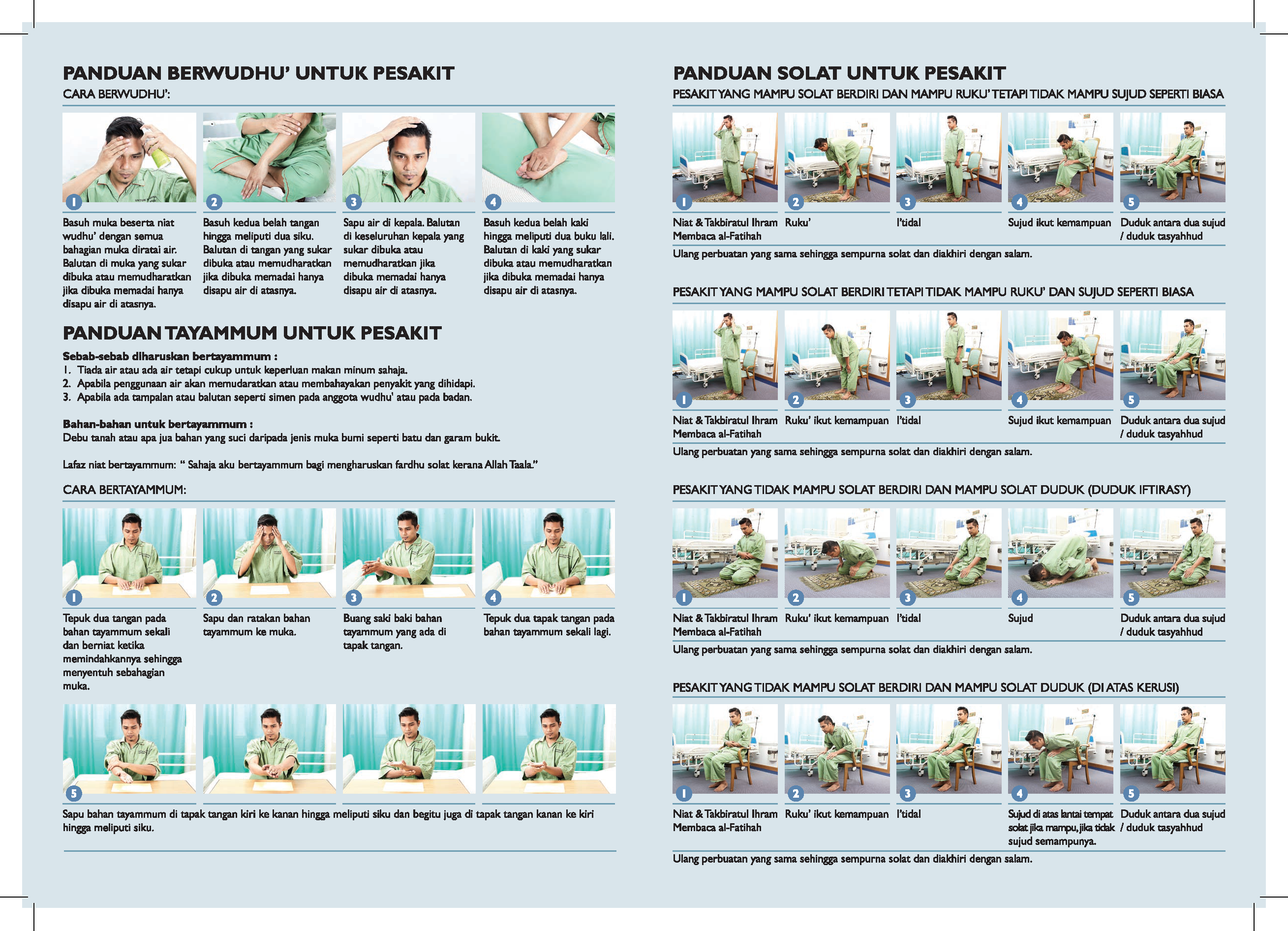 PANDUAN BERWUDHU' UNTUK PESAKIT

CARA BERWUDHU':

1
Basuh muka beserta niat wudhu' dengan semua bahagian muka diratai air. Balutan di muka yang sukar dibuka atau memudharatkan jika dibuka memadai hanya disapu air di atasnya.

2
Basuh kedua belah tangan hingga meliputi dua siku. Balutan di tangan yang sukar dibuka atau memudharatkan jika dibuka memadai hanya disapu air di atasnya.

3
Sapu air di kepala. Balutan di keseluruhan kepala yang sukar dibuka atau memudharatkan jika dibuka memadai hanya disapu air di atasnya.

4
Basuh kedua belah kaki hingga meliputi dua buku lali. Balutan di kaki yang sukar dibuka atau memudharatkan jika dibuka memadai hanya disapu air di atasnya.

PANDUAN TAYAMMUM UNTUK PESAKIT

Sebab-sebab diharuskan bertayammum :
1. Tiada air atau ada air tetapi cukup untuk keperluan makan minum sahaja.
2. Apabila penggunaan air akan memudaratkan atau membahayakan penyakit yang dihidapi.
3. Apabila ada tampalan atau balutan seperti simen pada anggota wudhu' atau pada badan.

Bahan-bahan untuk bertayammum :
Debu tanah atau apa jua bahan yang suci daripada jenis muka bumi seperti batu dan garam bukit.

Lafaz niat bertayammum: " Sahaja aku bertayammum bagi mengharuskan fardhu solat kerana Allah Taala."

CARA BERTAYAMMUM:

1
Tepuk dua tangan pada bahan tayammum sekali dan berniat ketika memindahkannya sehingga menyentuh sebahagian muka.

2
Sapu dan ratakan bahan tayammum ke muka.

3
Buang saki baki bahan tayammum yang ada di tapak tangan.

4
Tepuk dua tapak tangan pada bahan tayammum sekali lagi.

5
Sapu bahan tayammum di tapak tangan kiri ke kanan hingga meliputi siku dan begitu juga di tapak tangan kanan ke kiri hingga meliputi siku.

PANDUAN SOLAT UNTUK PESAKIT

PESAKIT YANG MAMPU SOLAT BERDIRI DAN MAMPU RUKU' TETAPI TIDAK MAMPU SUJUD SEPERTI BIASA

1 Niat & Takbiratul Ihram Membaca al-Fatihah
2 Ruku'
3 I'tidal
4 Sujud ikut kemampuan
5 Duduk antara dua sujud / duduk tasyahhud

Ulang perbuatan yang sama sehingga sempurna solat dan diakhiri dengan salam.

PESAKIT YANG MAMPU SOLAT BERDIRI TETAPI TIDAK MAMPU RUKU' DAN SUJUD SEPERTI BIASA

1 Niat & Takbiratul Ihram Membaca al-Fatihah
2 Ruku' ikut kemampuan
3 I'tidal
4 Sujud ikut kemampuan
5 Duduk antara dua sujud / duduk tasyahhud

Ulang perbuatan yang sama sehingga sempurna solat dan diakhiri dengan salam.

PESAKIT YANG TIDAK MAMPU SOLAT BERDIRI DAN MAMPU SOLAT DUDUK (DUDUK IFTIRASY)

1 Niat & Takbiratul Ihram Membaca al-Fatihah
2 Ruku' ikut kemampuan
3 I'tidal
4 Sujud
5 Duduk antara dua sujud / duduk tasyahhud

Ulang perbuatan yang sama sehingga sempurna solat dan diakhiri dengan salam.

PESAKIT YANG TIDAK MAMPU SOLAT BERDIRI DAN MAMPU SOLAT DUDUK (DI ATAS KERUSI)

1 Niat & Takbiratul Ihram Membaca al-Fatihah
2 Ruku' ikut kemampuan
3 I'tidal
4 Sujud di atas lantai tempat solat jika mampu, jika tidak sujud semampunya.
5 Duduk antara dua sujud / duduk tasyahhud

Ulang perbuatan yang sama sehingga sempurna solat dan diakhiri dengan salam.